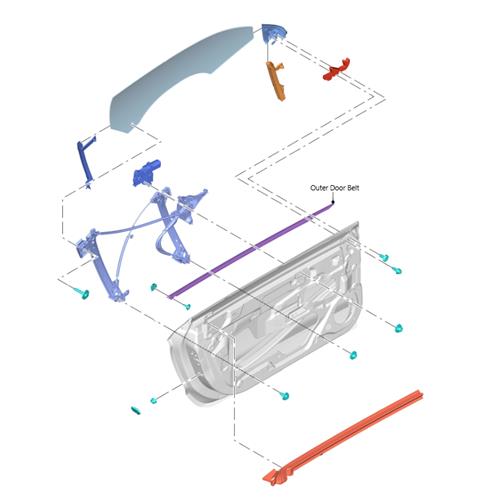 Outer Door Belt