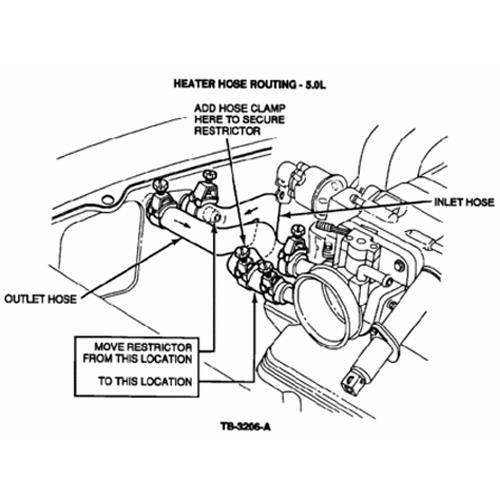 HEATER HOSE ROUTING - 5.0L

ADD HOSE CLAMP HERE TO SECURE RESTRICTOR

INLET HOSE

OUTLET HOSE

MOVE RESTRICTOR FROM THIS LOCATION

TO THIS LOCATION

TB-3206-A